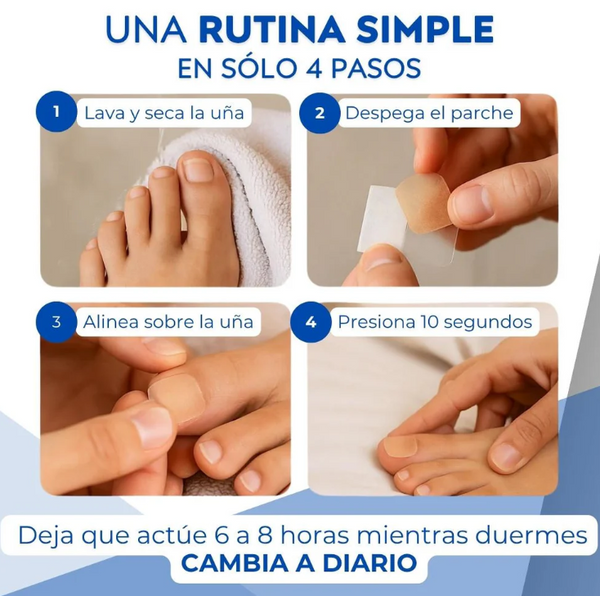 UNA RUTINA SIMPLE
EN SÓLO 4 PASOS

1 Lava y seca la uña

2 Despega el parche

3 Alinea sobre la uña

4 Presiona 10 segundos

Deja que actúe 6 a 8 horas mientras duermes
CAMBIA A DIARIO